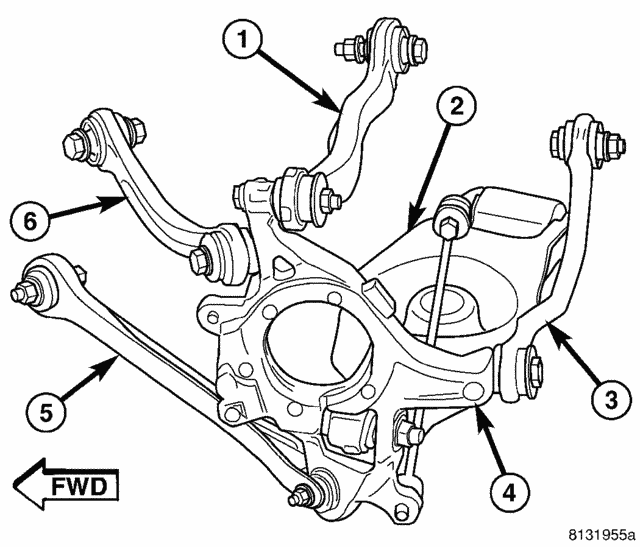 1
2
6
3
5
4
FWD
8131955a